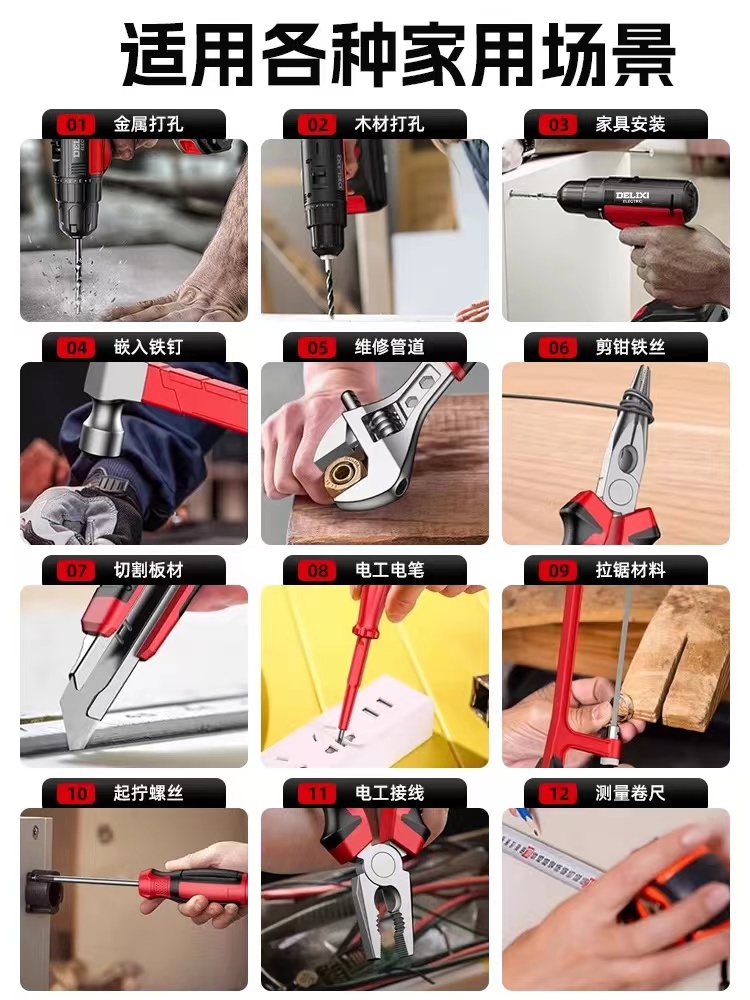 适用各种家用场景

01 金属打孔

02 木材打孔

03 家具安装

DELIXI ELECTRIC

04 嵌入铁钉

05 维修管道

06 剪钳铁丝

07 切割板材

08 电工电笔

09 拉锯材料

10 起拧螺丝

11 电工接线

12 测量卷尺